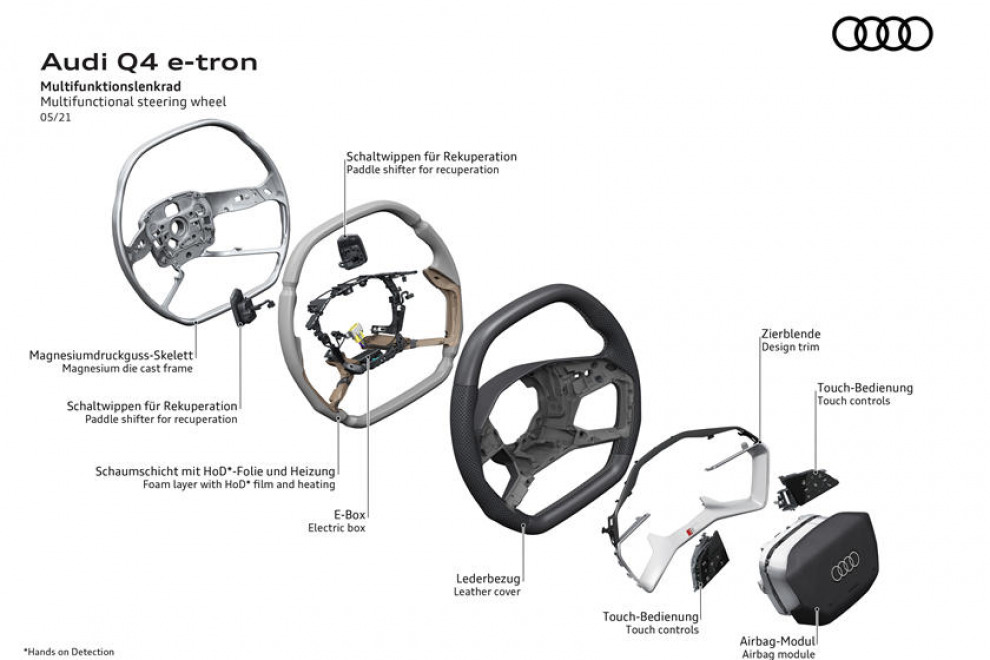 Audi Q4 e-tron
Multifunktionslenkrad
Multifunctional steering wheel
05/21

Schaltwippen für Rekuperation
Paddle shifter for recuperation

Magnesiumdruckguss-Skelett
Magnesium die cast frame

Schaltwippen für Rekuperation
Paddle shifter for recuperation

Schaumschicht mit HoD*-Folie und Heizung
Foam layer with HoD* film and heating

E-Box
Electric box

Lederbezug
Leather cover

Zierblende
Design trim

Touch-Bedienung
Touch controls

Touch-Bedienung
Touch controls

Airbag-Modul
Airbag module

*Hands on Detection