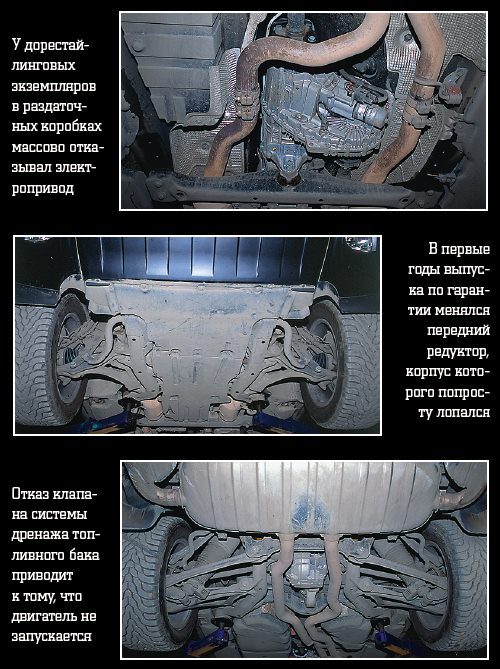 У дорестайлинговых экземпляров в раздаточных коробках массово отказывал электропривод

В первые годы выпуска по гарантии менялся передний редуктор, корпус которого попросту лопался

Отказ клапана системы дренажа топливного бака приводит к тому, что двигатель не запускается