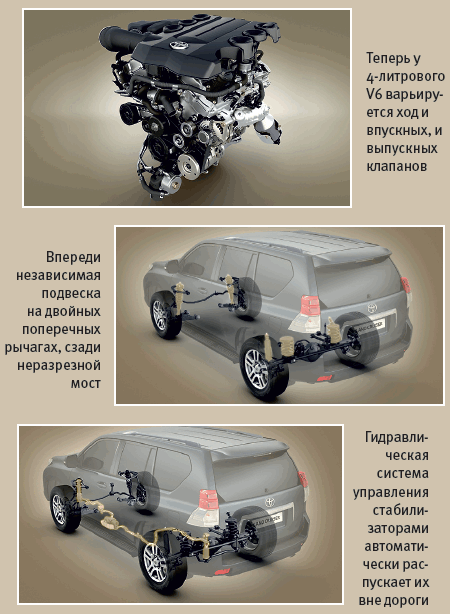 Теперь у 4-литрового V6 варьируется ход и впускных, и выпускных клапанов

Впереди независимая подвеска на двойных поперечных рычагах, сзади неразрезной мост

Гидравлическая система управления стабилизаторами автоматически распускает их вне дороги